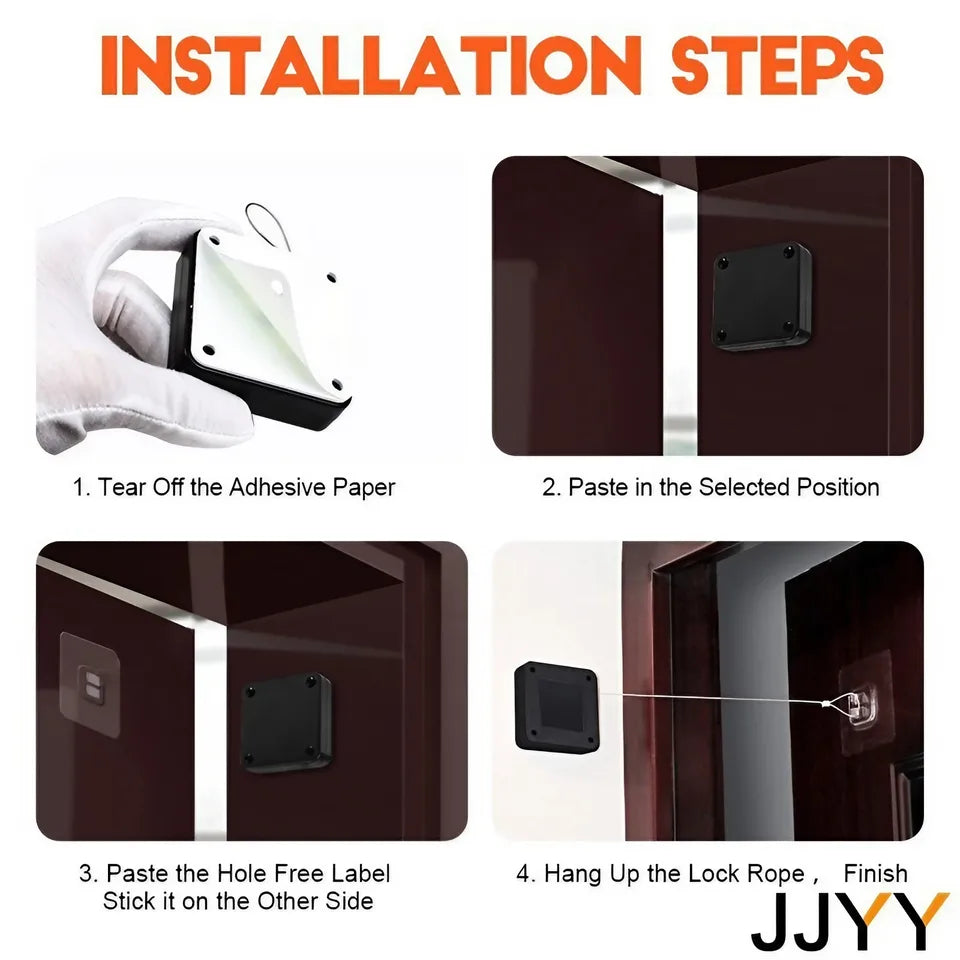 INSTALLATION STEPS

1. Tear Off the Adhesive Paper

2. Paste in the Selected Position

3. Paste the Hole Free Label
Stick it on the Other Side

4. Hang Up the Lock Rope ,  Finish

JJYY